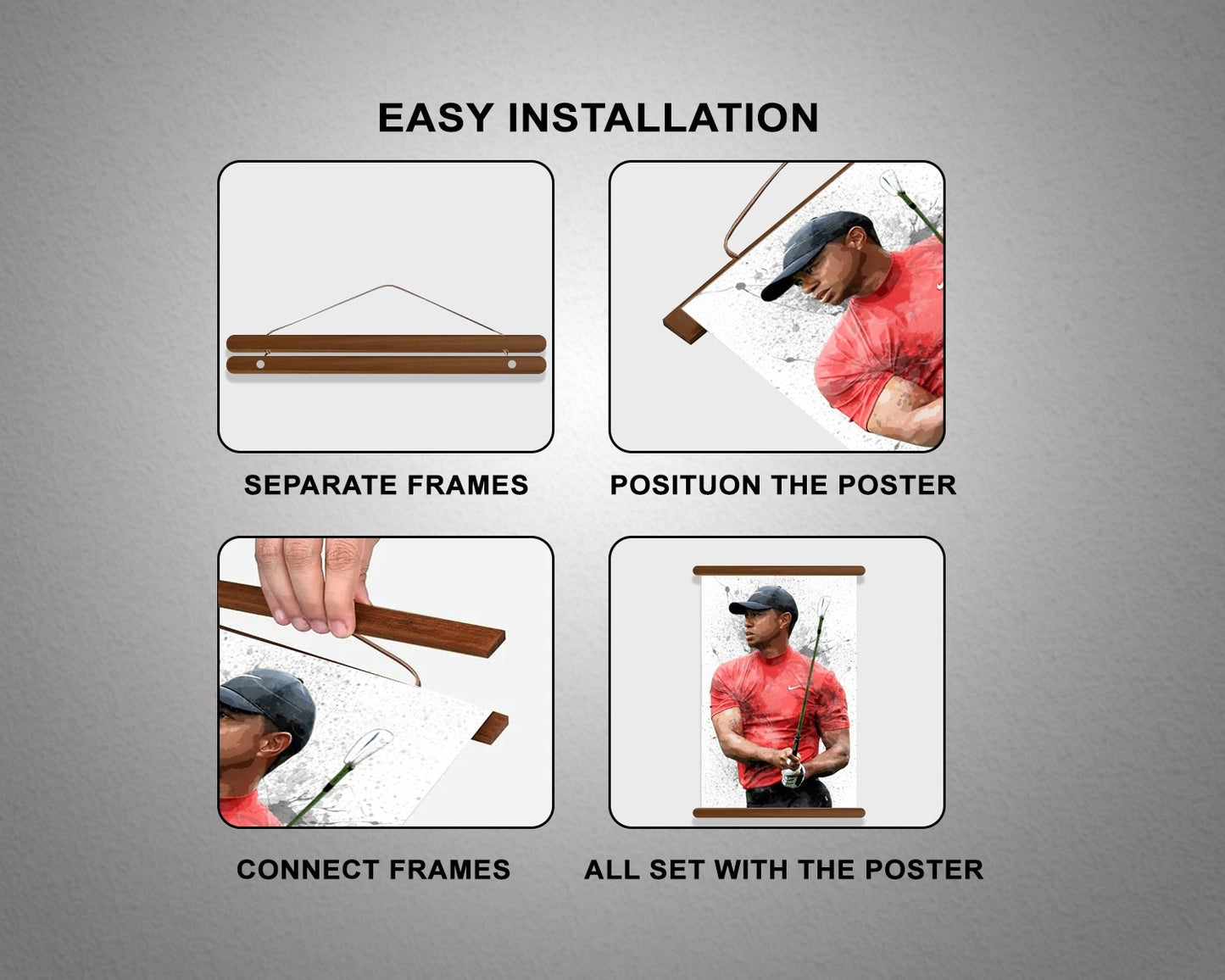 EASY INSTALLATION

SEPARATE FRAMES

POSITUON THE POSTER

CONNECT FRAMES

ALL SET WITH THE POSTER